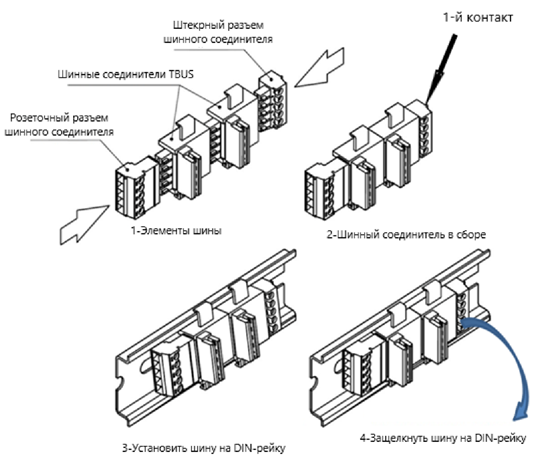 Штекрный разъем шинного соединителя

1-й контакт

Шинные соединители TBUS

Розеточный разъем шинного соединителя

1-Элементы шины

2-Шинный соединитель в сборе

3-Установить шину на DIN-рейку

4-Защелкнуть шину на DIN-рейку